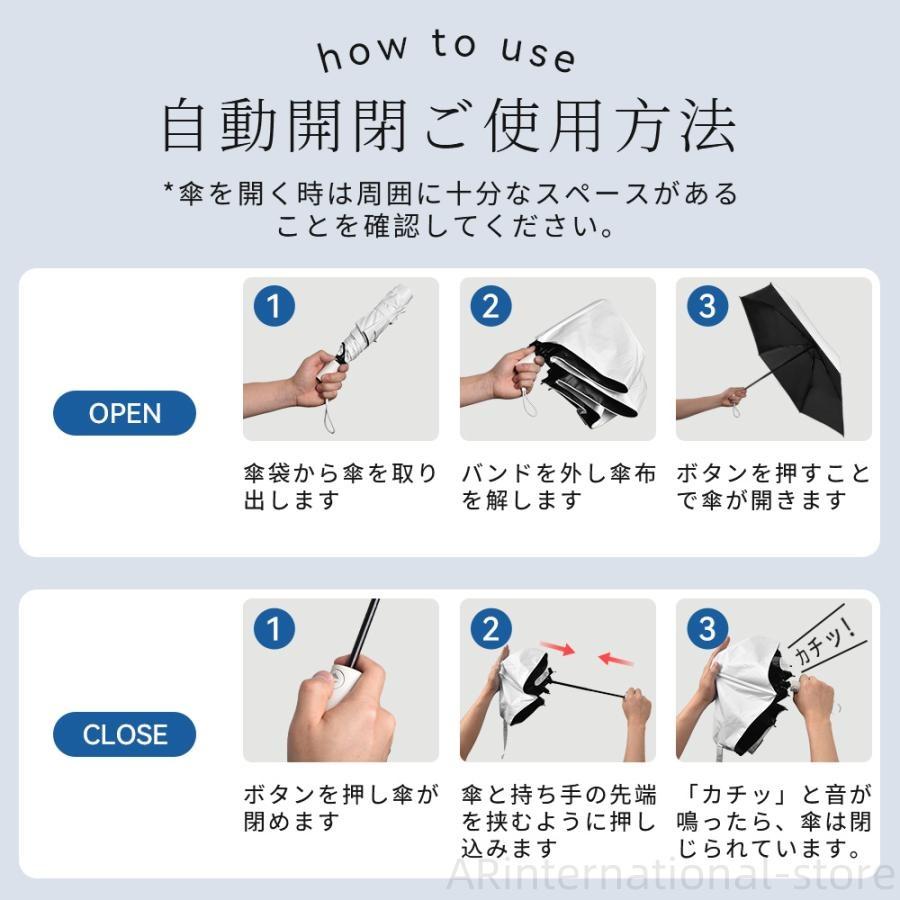 how to use
自動開閉ご使用方法
*傘を開く時は周囲に十分なスペースがあることを確認してください。

OPEN

1
傘袋から傘を取り出します

2
バンドを外し傘布を解します

3
ボタンを押すことで傘が開きます

CLOSE

1
ボタンを押し傘が閉めます

2
傘と持ち手の先端を挟むように押し込みます

3
カチッ!
「カチッ」と音が鳴ったら、傘は閉じられています。

ARinternational-store